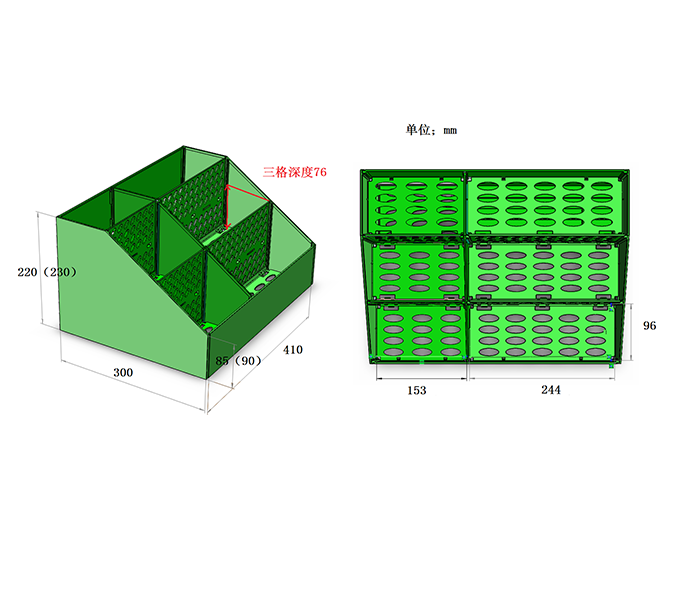 单位：mm

三格深度76

220（230）

300

85（90）

410

96

153

244